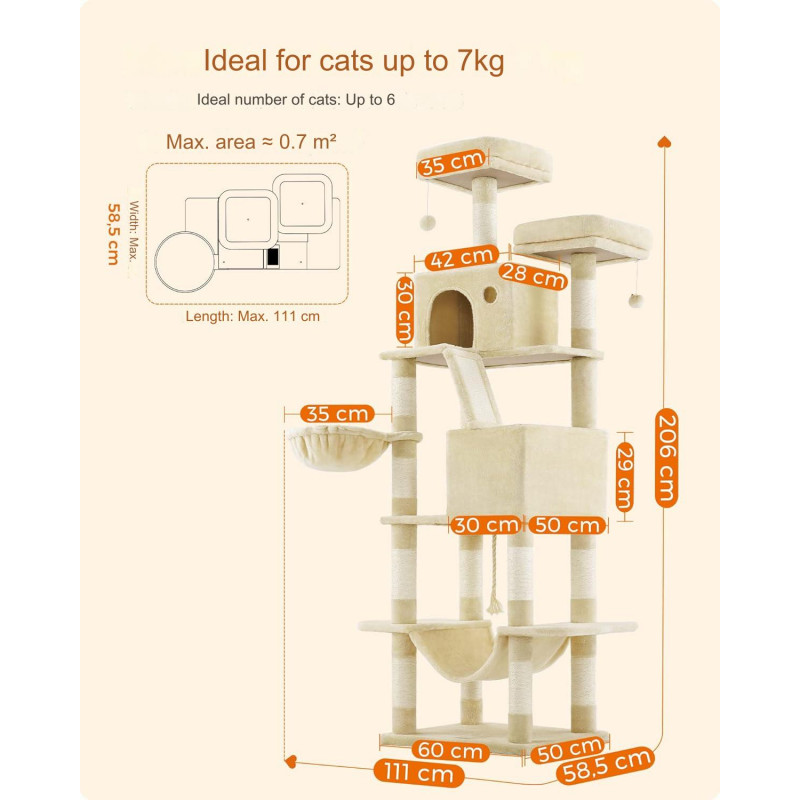 Ideal for cats up to 7kg

Ideal number of cats: Up to 6

Max. area ≈ 0.7 m²

Width: Max. 58,5 cm

Length: Max. 111 cm

35 cm

42 cm

28 cm

30 cm

35 cm

29 cm

30 cm

50 cm

206 cm

60 cm

50 cm

111 cm

58,5 cm