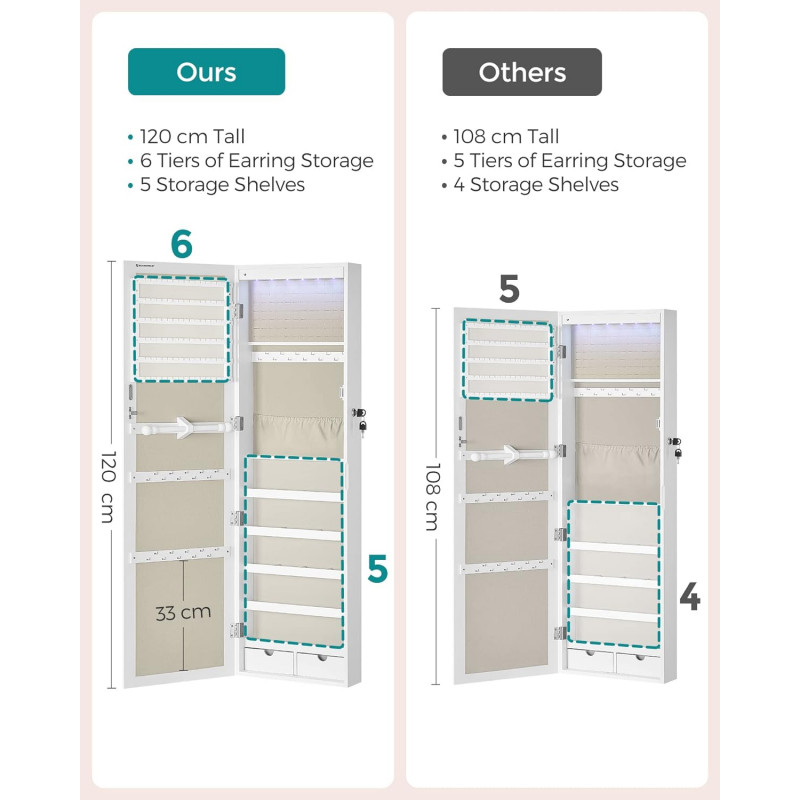 Ours

• 120 cm Tall
• 6 Tiers of Earring Storage
• 5 Storage Shelves

6

120 cm

33 cm

5

Others

• 108 cm Tall
• 5 Tiers of Earring Storage
• 4 Storage Shelves

5

108 cm

4