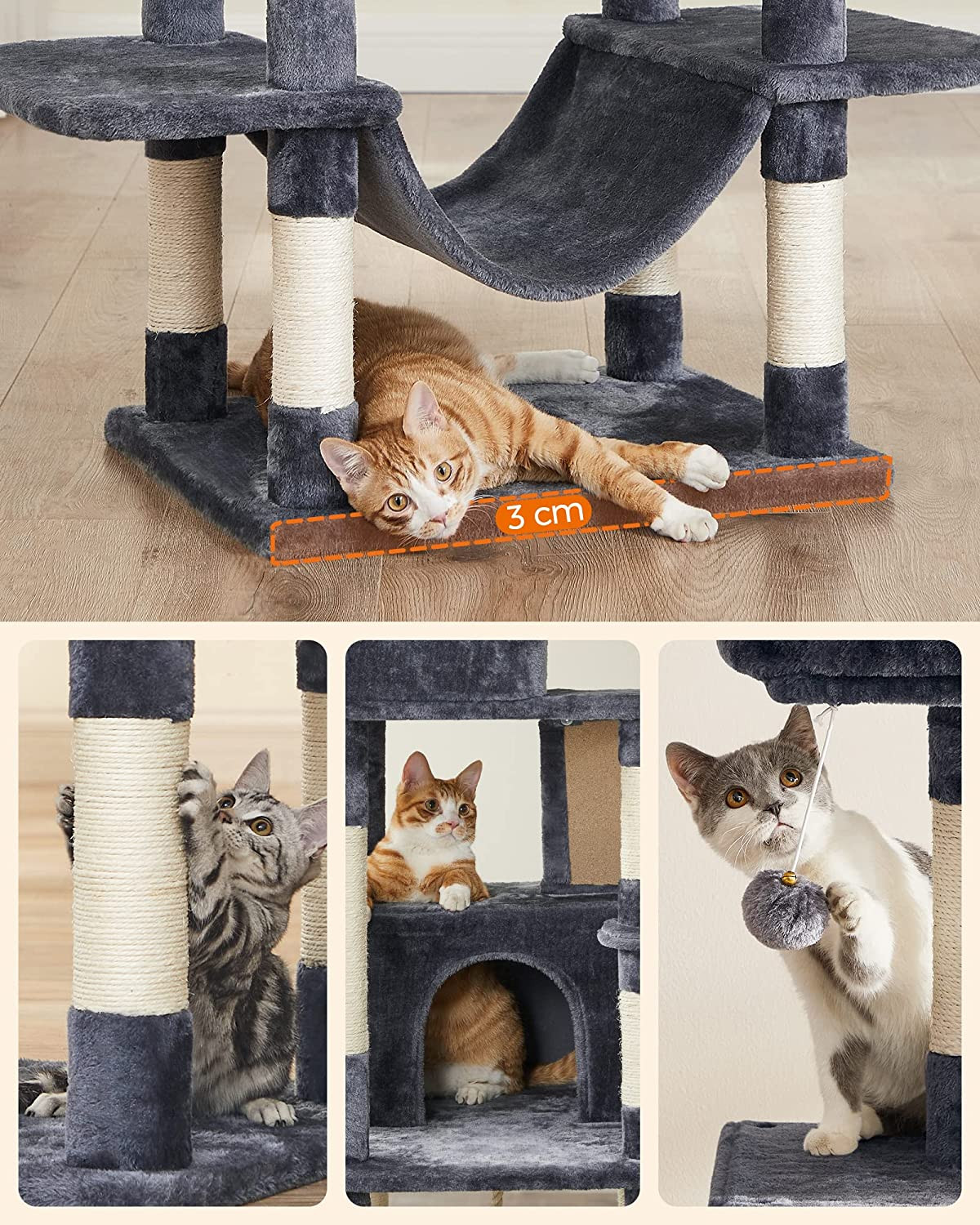 3 cm