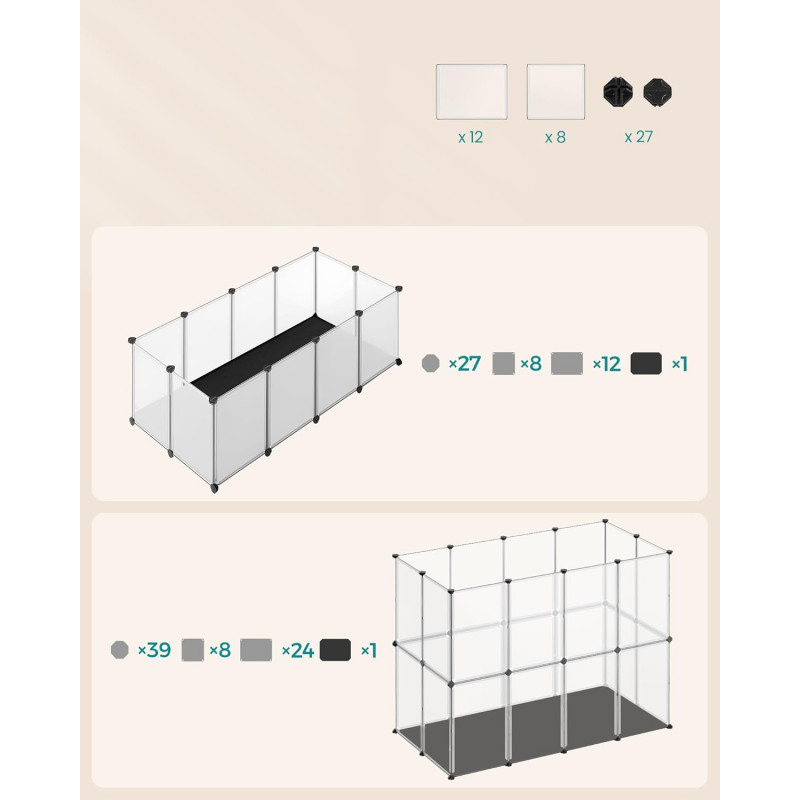 x 12 x 8 x 27

×27 ×8 ×12 ×1

×39 ×8 ×24 ×1