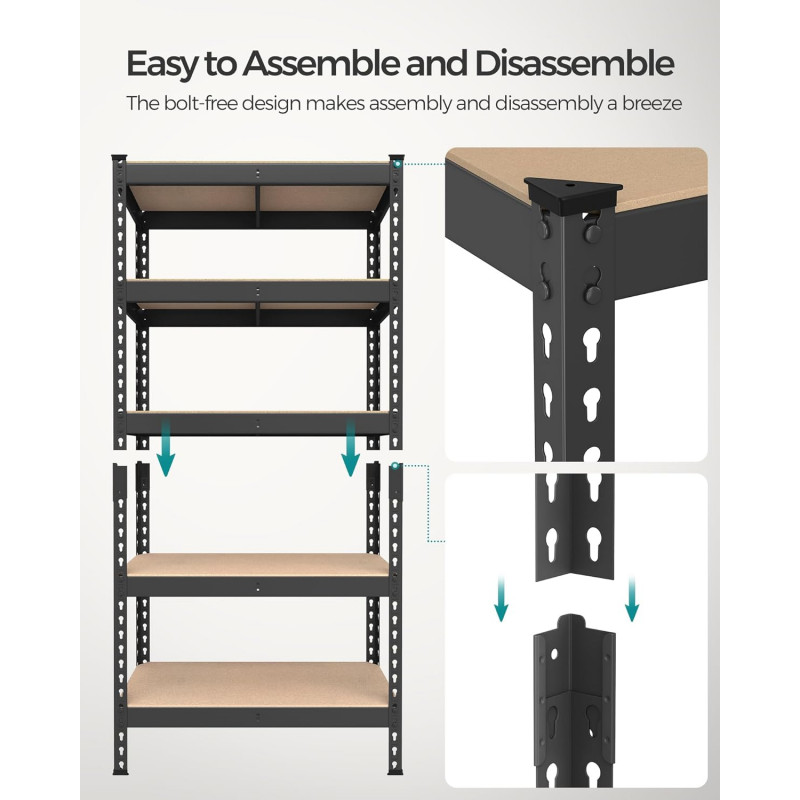 Easy to Assemble and Disassemble

The bolt-free design makes assembly and disassembly a breeze