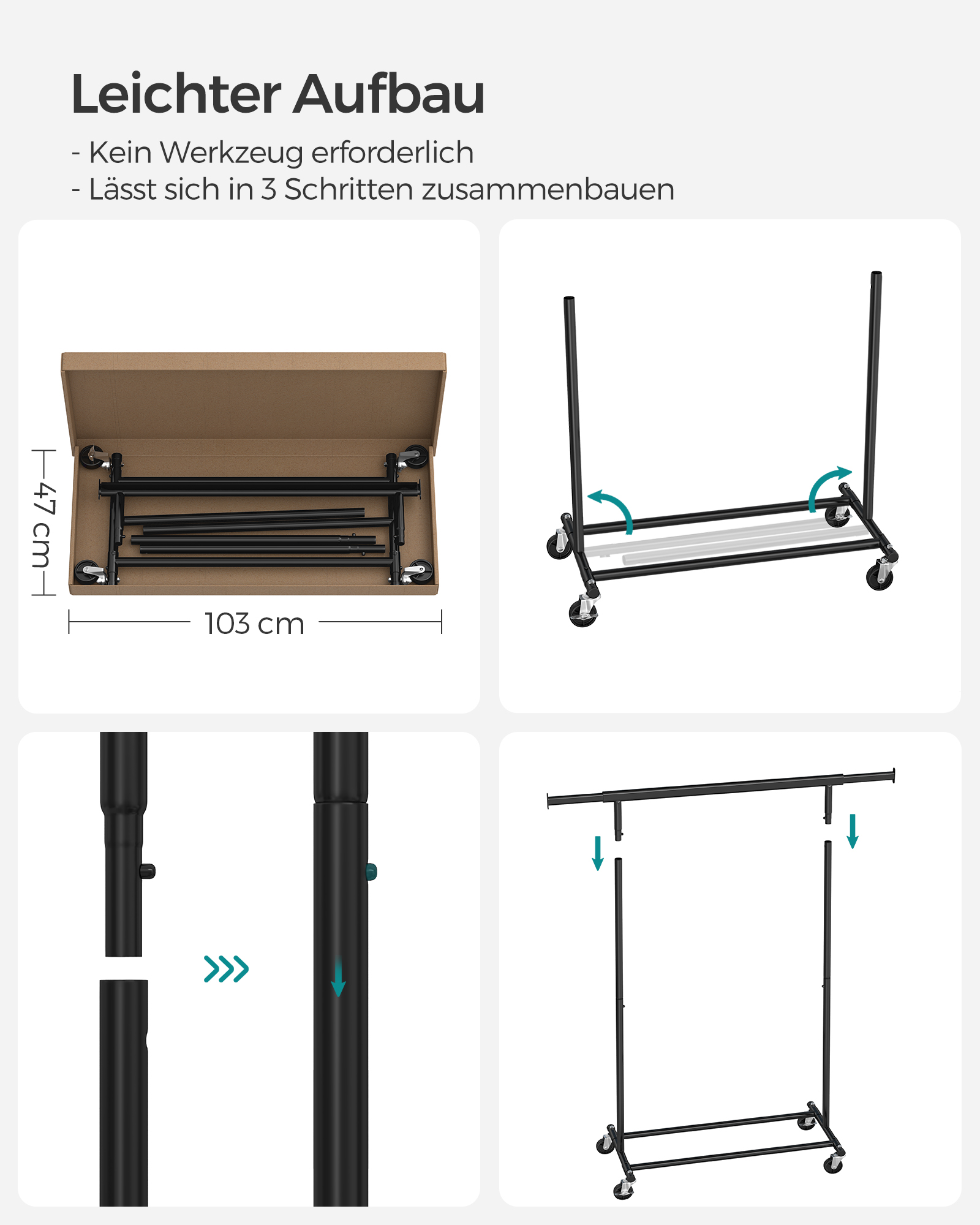 Leichter Aufbau

- Kein Werkzeug erforderlich
- Lässt sich in 3 Schritten zusammenbauen

47 cm

103 cm